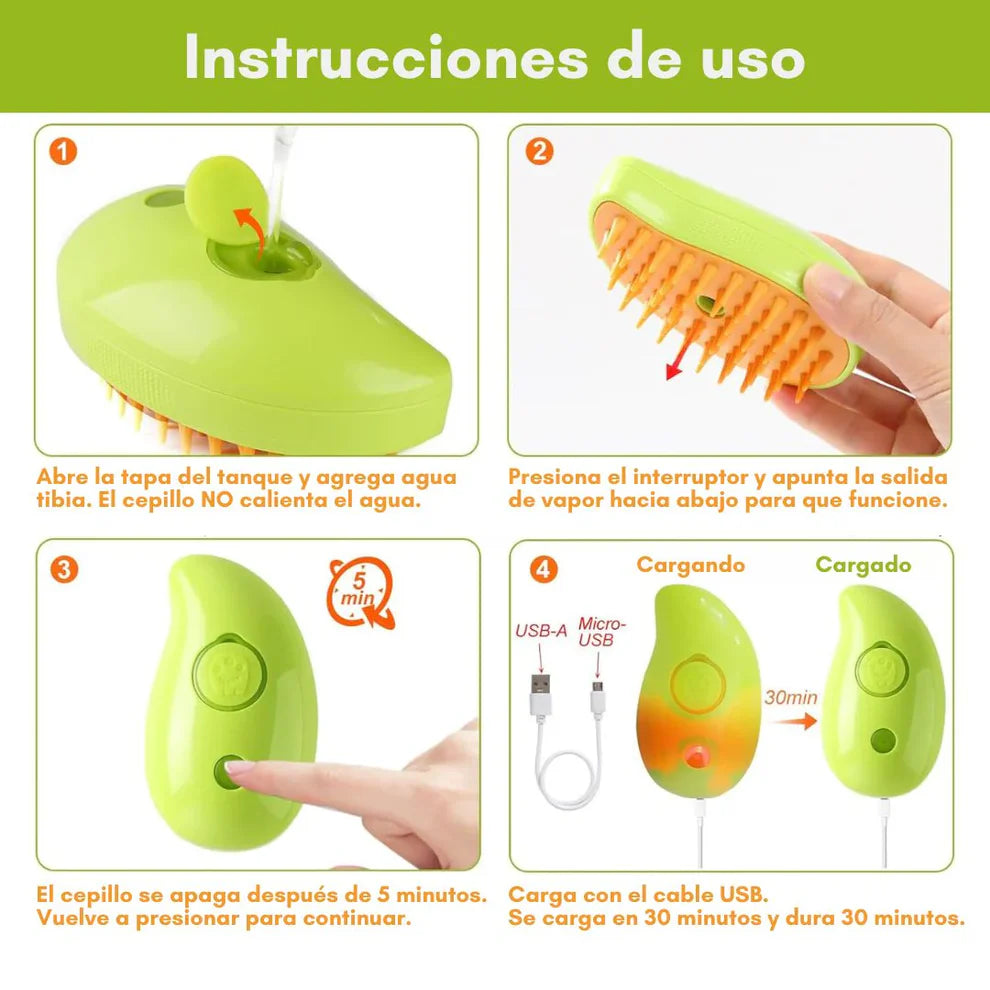 Instrucciones de uso

1

Abre la tapa del tanque y agrega agua tibia. El cepillo NO calienta el agua.

2

Presiona el interruptor y apunta la salida de vapor hacia abajo para que funcione.

3

5 min

El cepillo se apaga después de 5 minutos. Vuelve a presionar para continuar.

4

Cargando

Cargado

USB-A

Micro-USB

30min

Carga con el cable USB.
Se carga en 30 minutos y dura 30 minutos.